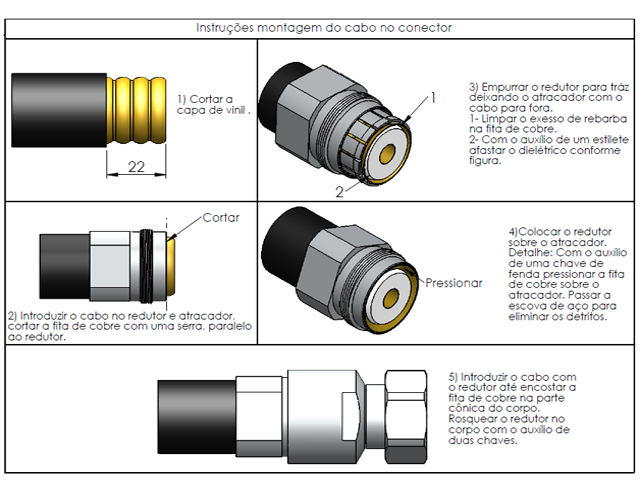 Instruções montagem do cabo no conector

1) Cortar a capa de vinil .

22

1

2

3) Empurrar o redutor para tráz deixando o atracador com o cabo para fora.
1- Limpar o exesso de rebarba na fita de cobre.
2- Com o auxílio de um estilete afastar o dielétrico conforme figura.

Cortar

2) Introduzir o cabo no redutor e atracador, cortar a fita de cobre com uma serra, paralelo ao redutor.

Pressionar

4)Colocar o redutor sobre o atracador.
Detalhe: Com o auxílio de uma chave de fenda pressionar a fita de cobre sobre o atracador. Passar a escova de aço para eliminar os detritos.

5) Introduzir o cabo com o redutor até encostar a fita de cobre na parte cônica do corpo.
Rosquear o redutor no corpo com o auxílio de duas chaves.